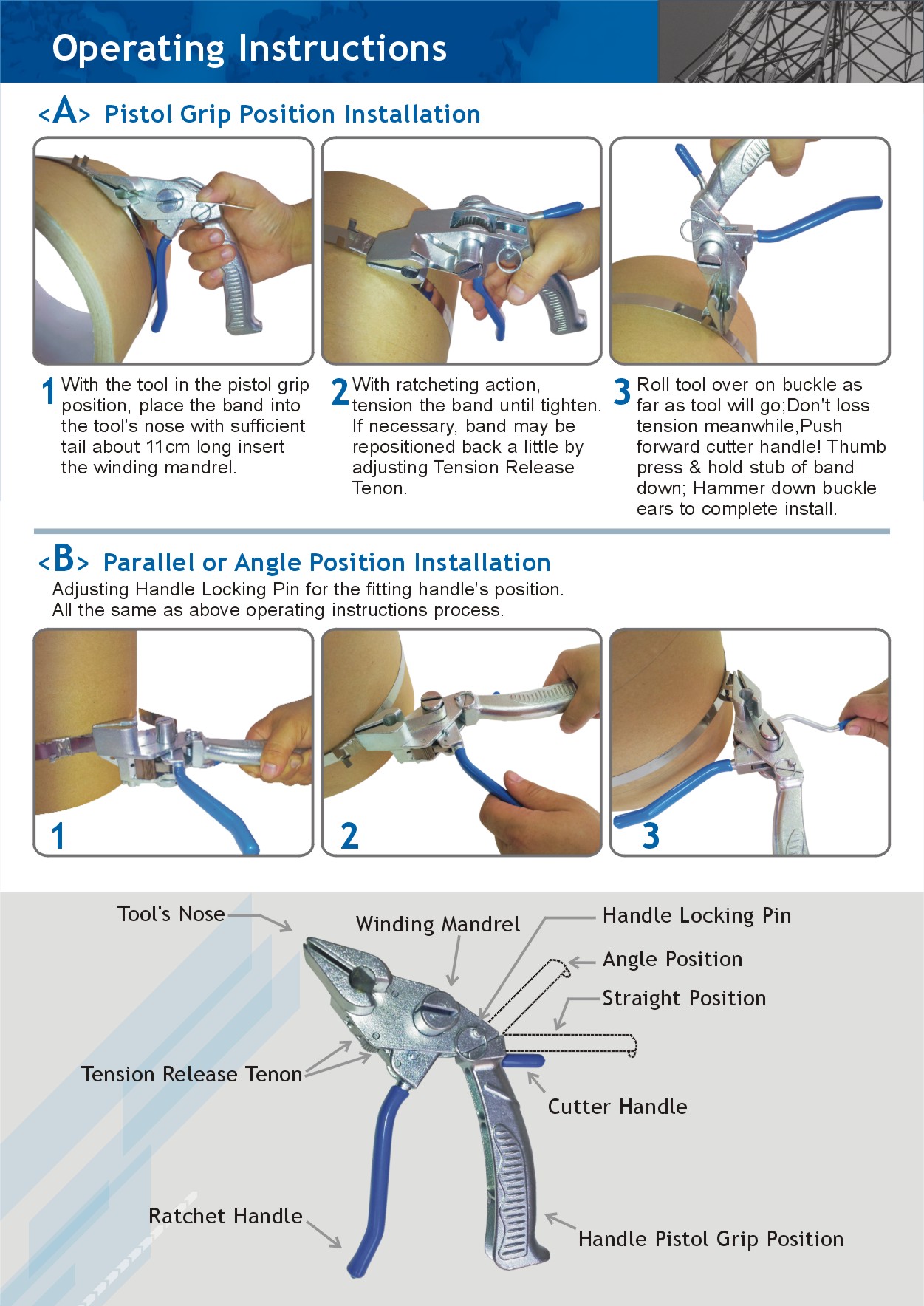 Operating Instructions

<A> Pistol Grip Position Installation

1 With the tool in the pistol grip position, place the band into the tool's nose with sufficient tail about 11cm long insert the winding mandrel.

2 With ratcheting action, tension the band until tighten. If necessary, band may be repositioned back a little by adjusting Tension Release Tenon.

3 Roll tool over on buckle as far as tool will go;Don't loss tension meanwhile,Push forward cutter handle! Thumb press & hold stub of band down; Hammer down buckle ears to complete install.

<B> Parallel or Angle Position Installation

Adjusting Handle Locking Pin for the fitting handle's position.
All the same as above operating instructions process.

1

2

3

Tool's Nose
Winding Mandrel
Handle Locking Pin
Angle Position
Straight Position
Tension Release Tenon
Cutter Handle
Ratchet Handle
Handle Pistol Grip Position