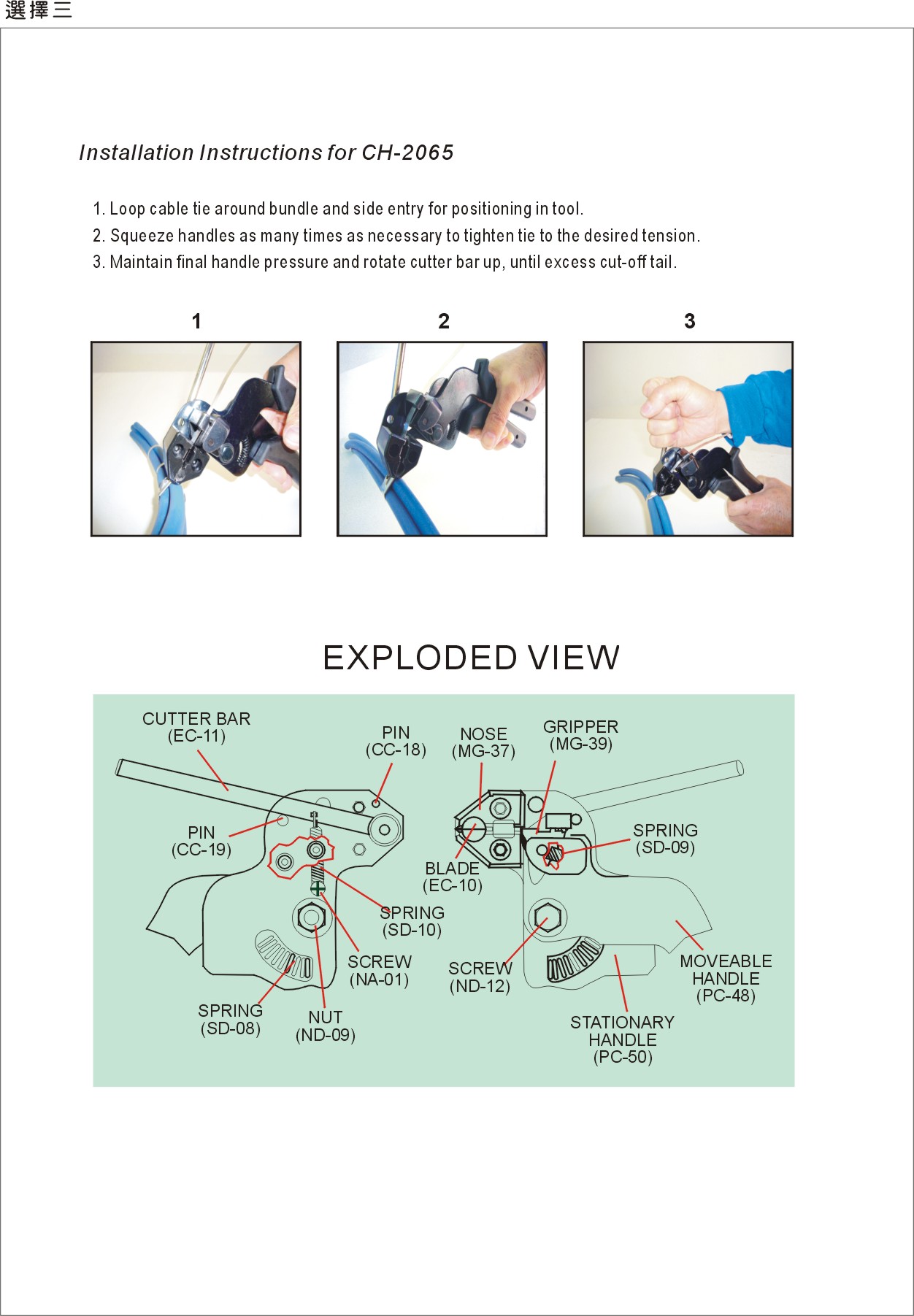 選擇三

Installation Instructions for CH-2065

1. Loop cable tie around bundle and side entry for positioning in tool.
2. Squeeze handles as many times as necessary to tighten tie to the desired tension.
3. Maintain final handle pressure and rotate cutter bar up, until excess cut-off tail.

1

2

3

EXPLODED VIEW

CUTTER BAR (EC-11)

PIN (CC-18)

NOSE (MG-37)

GRIPPER (MG-39)

PIN (CC-19)

SPRING (SD-09)

BLADE (EC-10)

SPRING (SD-10)

SCREW (NA-01)

SCREW (ND-12)

MOVEABLE HANDLE (PC-48)

SPRING (SD-08)

NUT (ND-09)

STATIONARY HANDLE (PC-50)